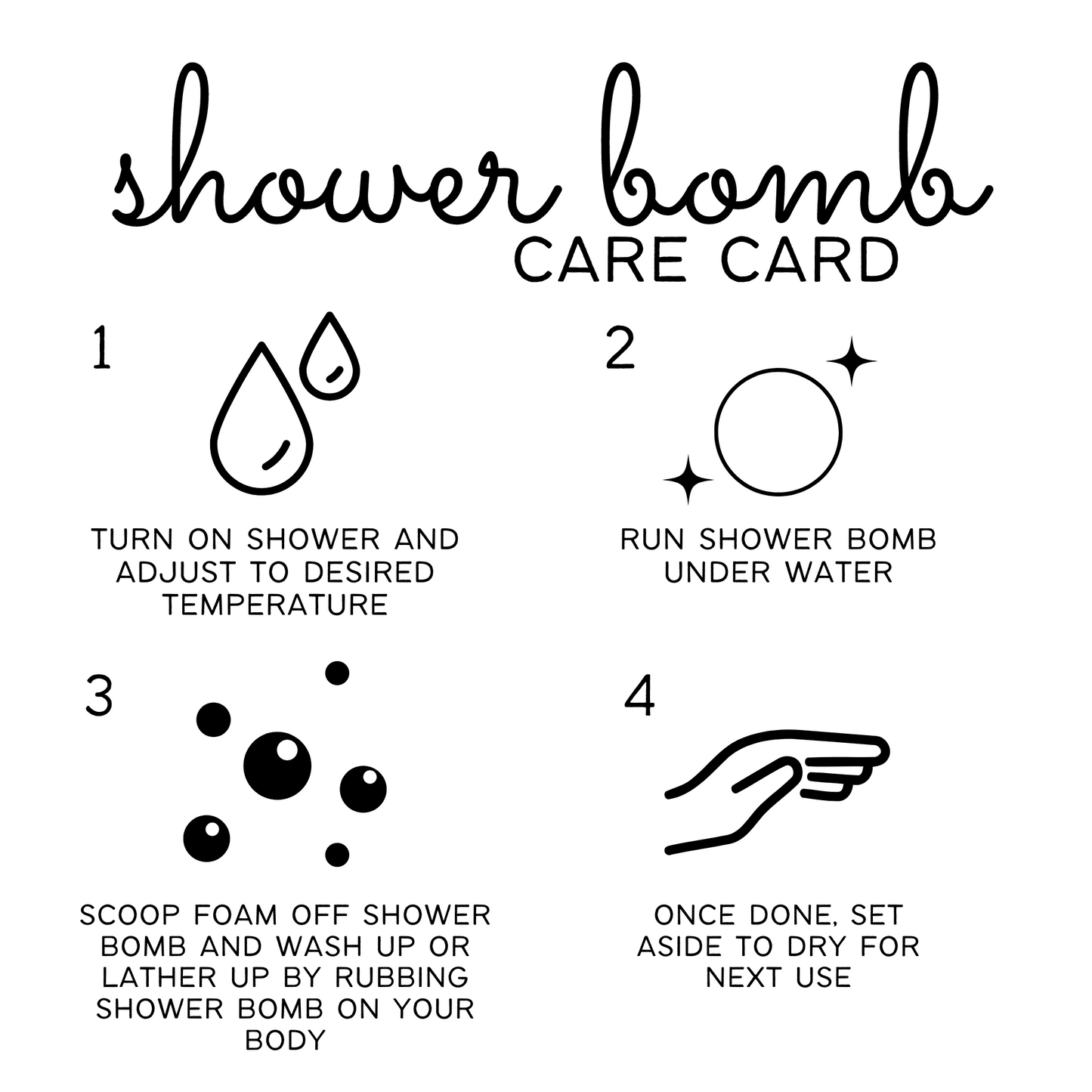 shower bomb
CARE CARD

1

TURN ON SHOWER AND ADJUST TO DESIRED TEMPERATURE

2

RUN SHOWER BOMB UNDER WATER

3

SCOOP FOAM OFF SHOWER BOMB AND WASH UP OR LATHER UP BY RUBBING SHOWER BOMB ON YOUR BODY

4

ONCE DONE, SET ASIDE TO DRY FOR NEXT USE