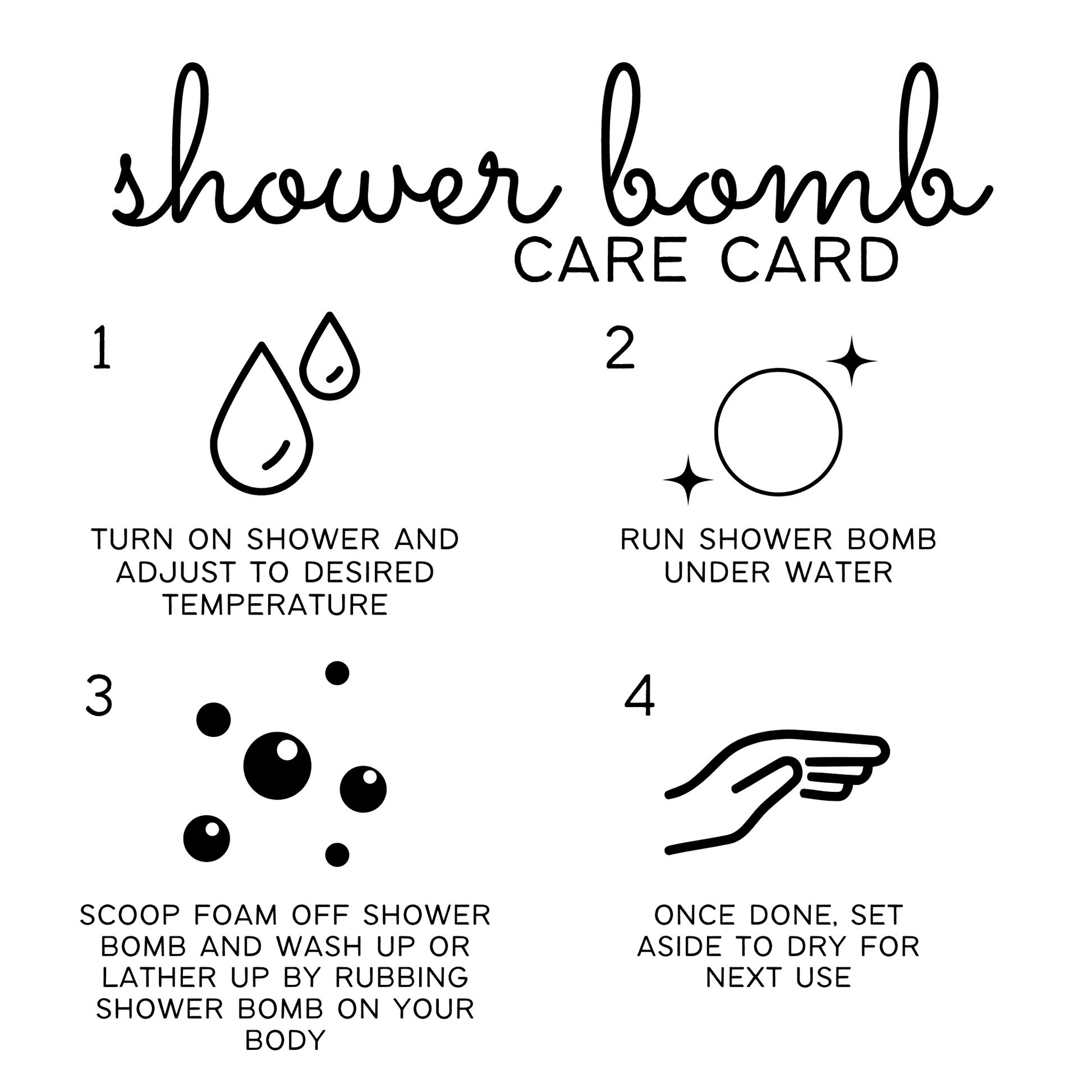 shower bomb
CARE CARD

1

TURN ON SHOWER AND ADJUST TO DESIRED TEMPERATURE

2

RUN SHOWER BOMB UNDER WATER

3

SCOOP FOAM OFF SHOWER BOMB AND WASH UP OR LATHER UP BY RUBBING SHOWER BOMB ON YOUR BODY

4

ONCE DONE, SET ASIDE TO DRY FOR NEXT USE